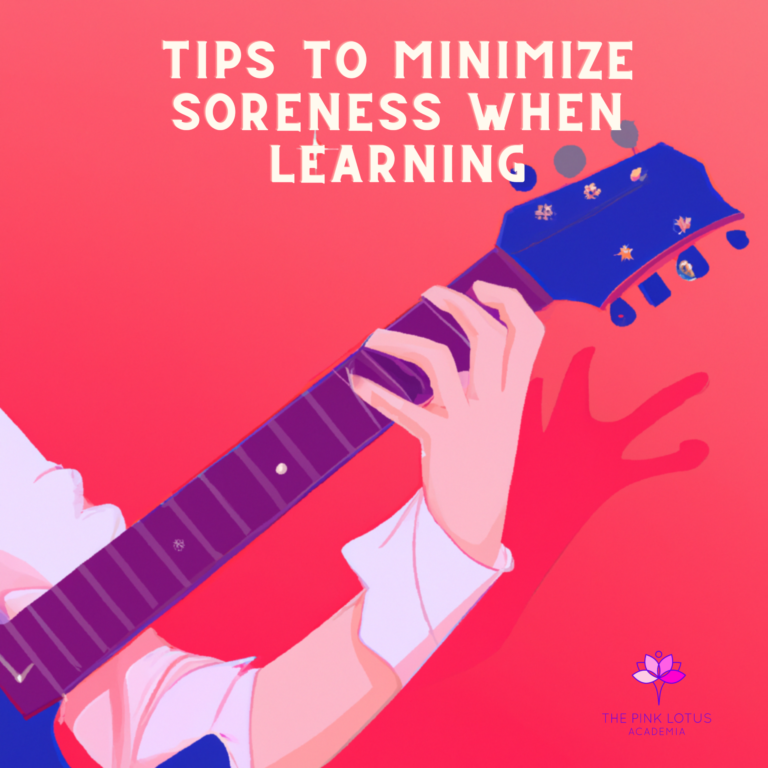 TIPS TO MINIMIZE SORENESS WHEN LEARNING

THE PINK LOTUS
ACADEMIA