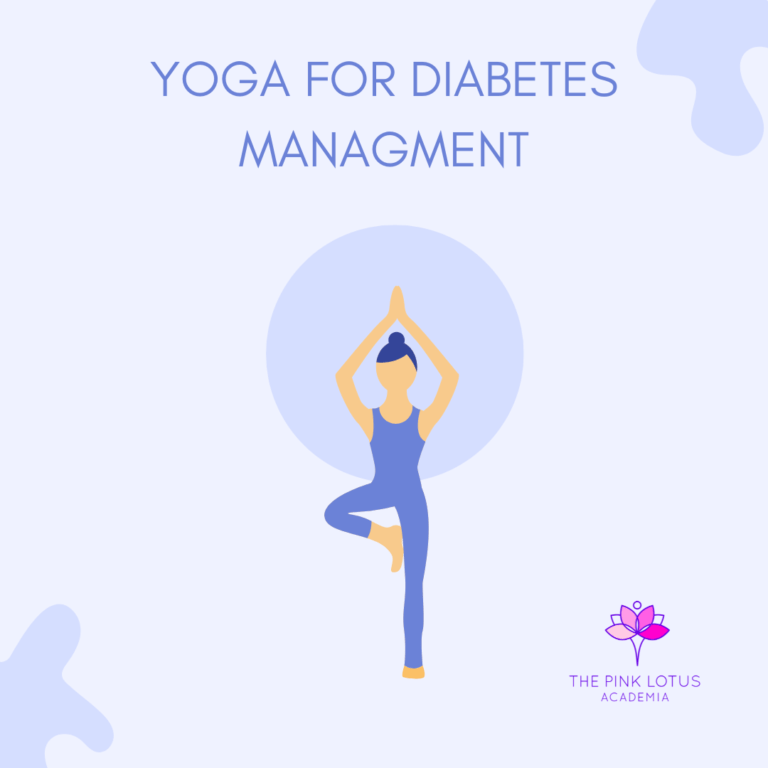 YOGA FOR DIABETES MANAGMENT

THE PINK LOTUS
ACADEMIA