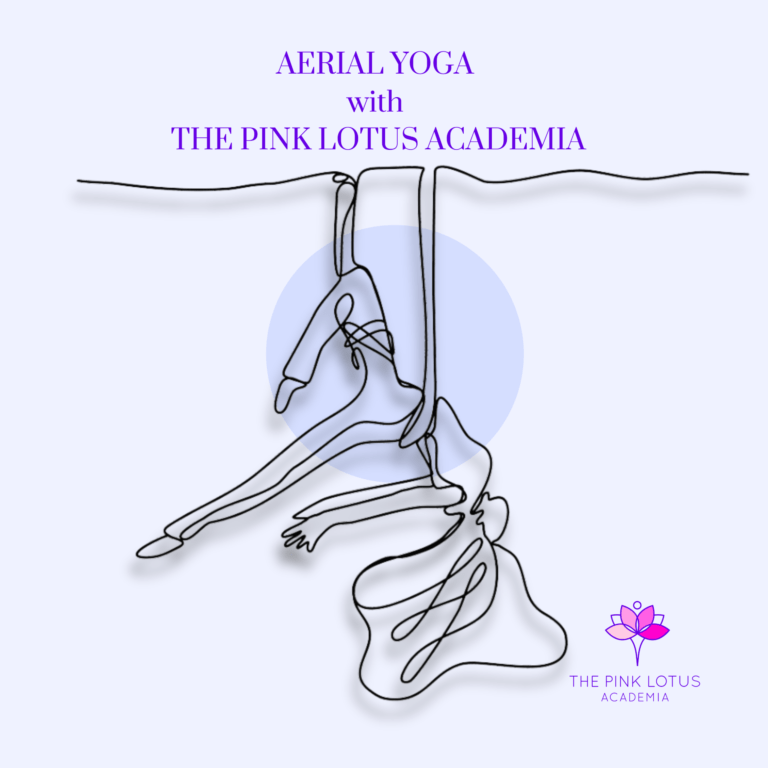 AERIAL YOGA
with
THE PINK LOTUS ACADEMIA

THE PINK LOTUS
ACADEMIA