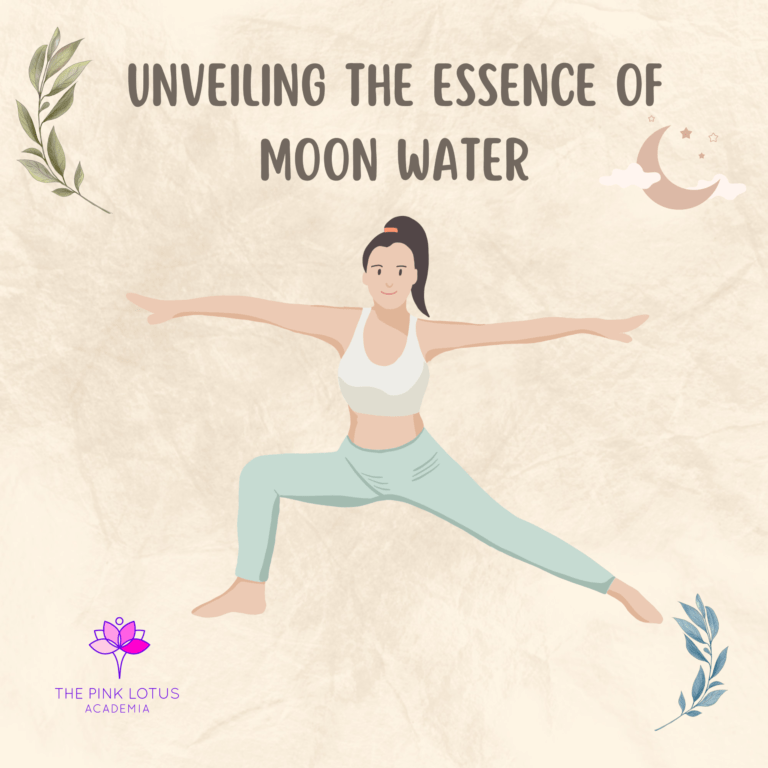 UNVEILING THE ESSENCE OF MOON WATER

THE PINK LOTUS
ACADEMIA