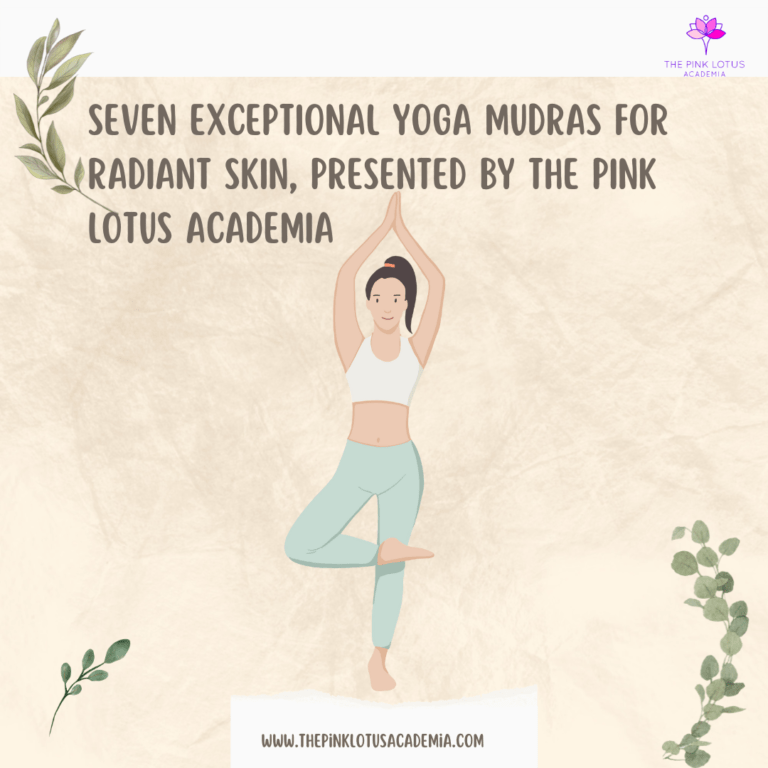 THE PINK LOTUS
ACADEMIA

SEVEN EXCEPTIONAL YOGA MUDRAS FOR RADIANT SKIN, PRESENTED BY THE PINK LOTUS ACADEMIA

WWW.THEPINKLOTUSACADEMIA.COM